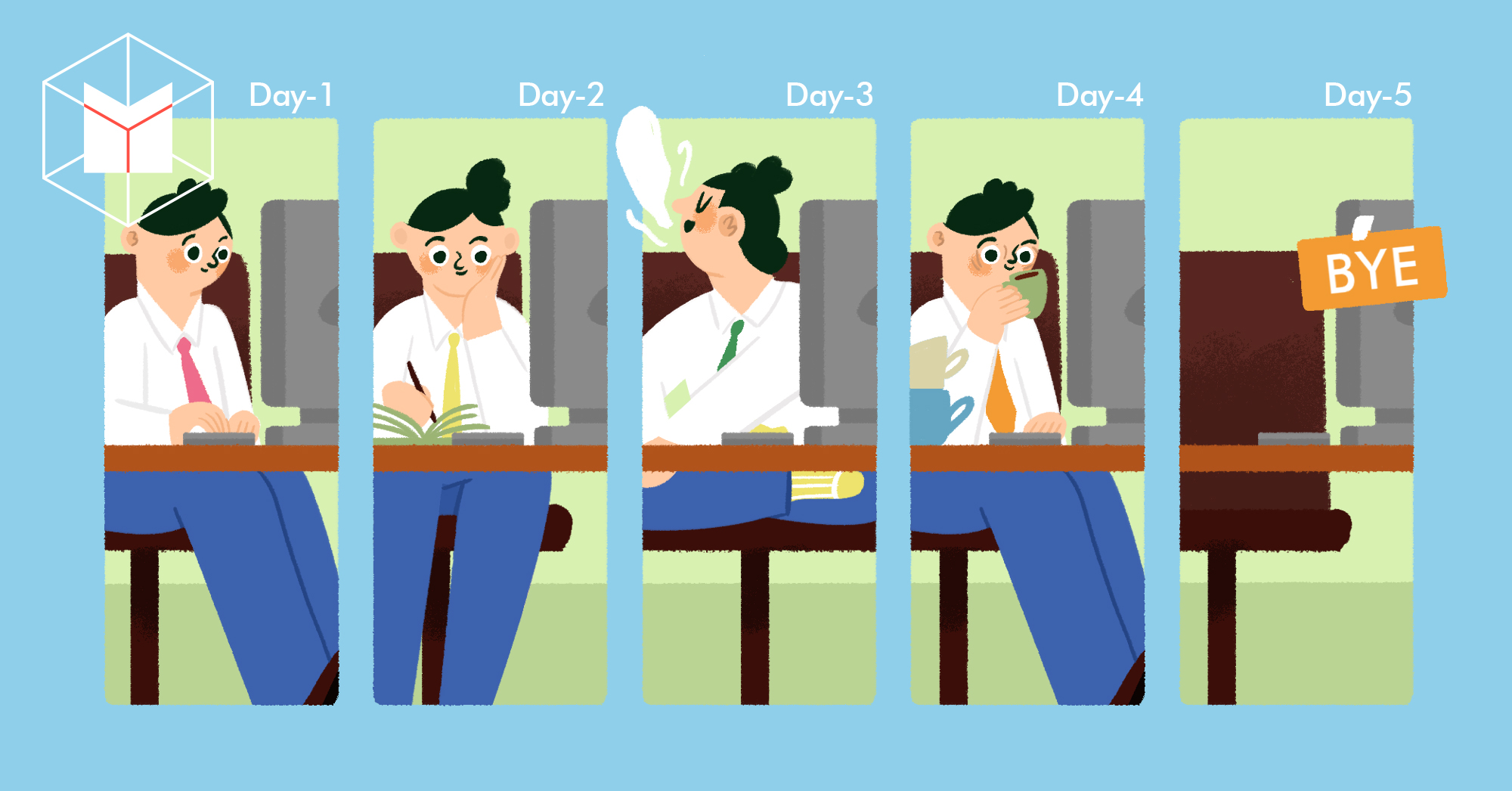 Day-1

Day-2

Day-3

Day-4

Day-5

BYE